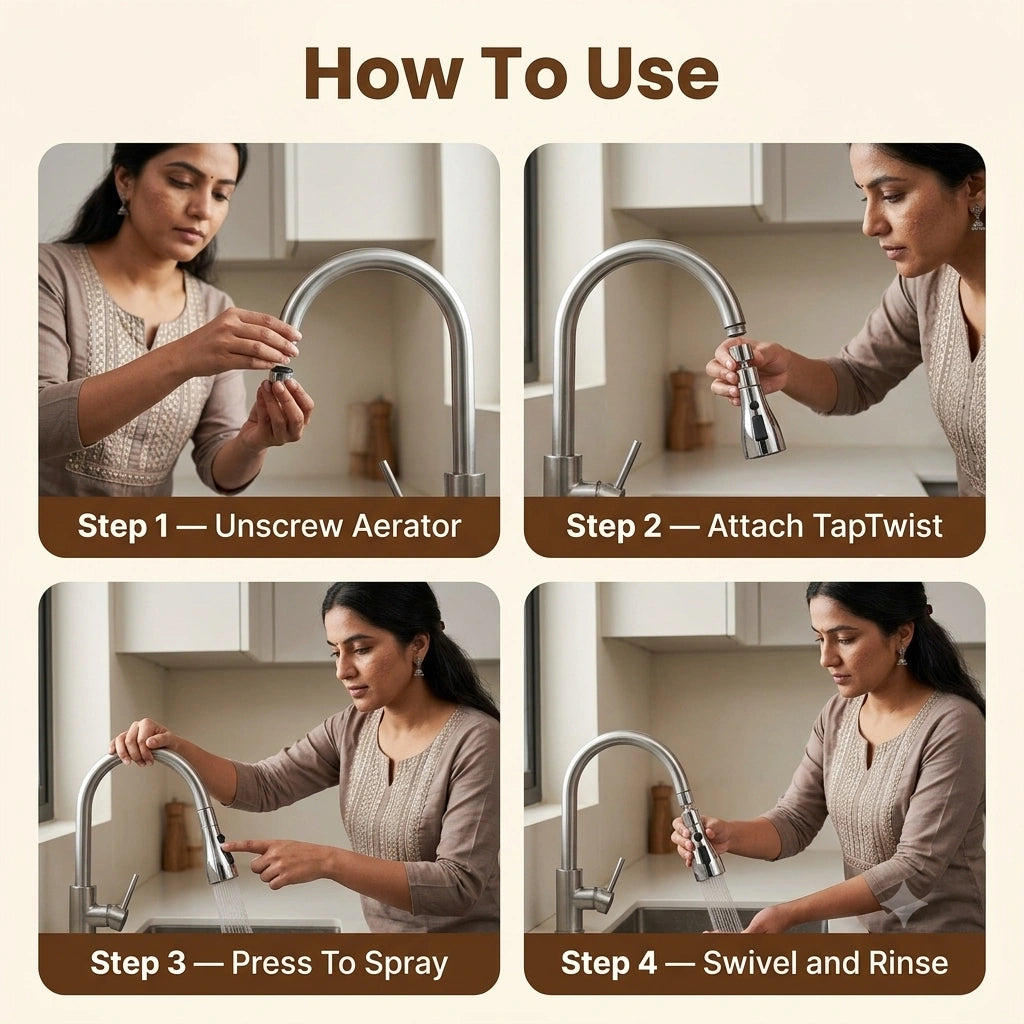 How To Use

Step 1 — Unscrew Aerator

Step 2 — Attach TapTwist

Step 3 — Press To Spray

Step 4 — Swivel and Rinse